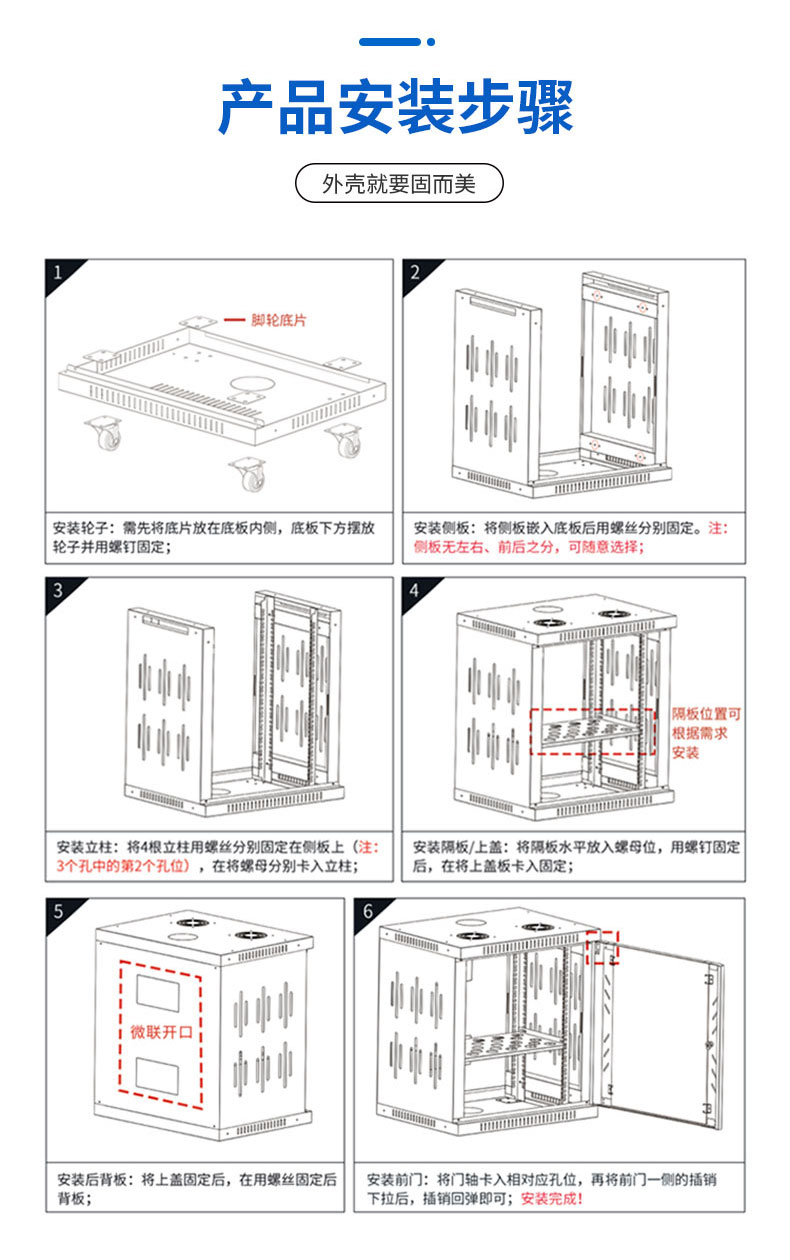 产品安装步骤

外壳就要固而美

1

脚轮底片

安装轮子：需先将底片放在底板内侧，底板下方摆放轮子并用螺钉固定；

2

安装侧板：将侧板嵌入底板后用螺丝分别固定。注：侧板无左右、前后之分，可随意选择；

3

安装立柱：将4根立柱用螺丝分别固定在侧板上（注：3个孔中的第2个孔位），在将螺母分别卡入立柱；

4

隔板位置可根据需求安装

安装隔板/上盖：将隔板水平放入螺母位，用螺钉固定后，在将上盖板卡入固定；

5

微联开口

安装后背板：将上盖固定后，在用螺丝固定后背板；

6

安装前门：将门轴卡入相对应孔位，再将前门一侧的插销下拉后，插销回弹即可；安装完成！